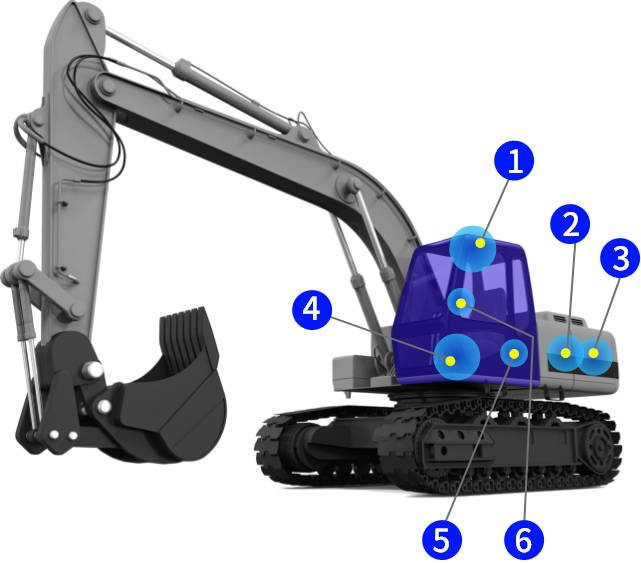 1
2
3
4
5
6